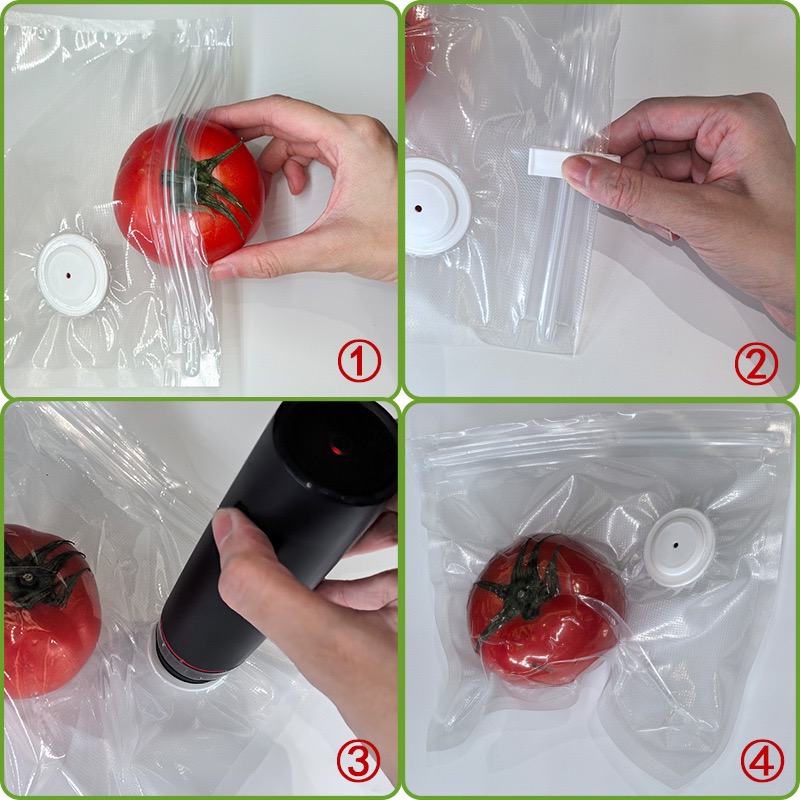 ①

②

③

④